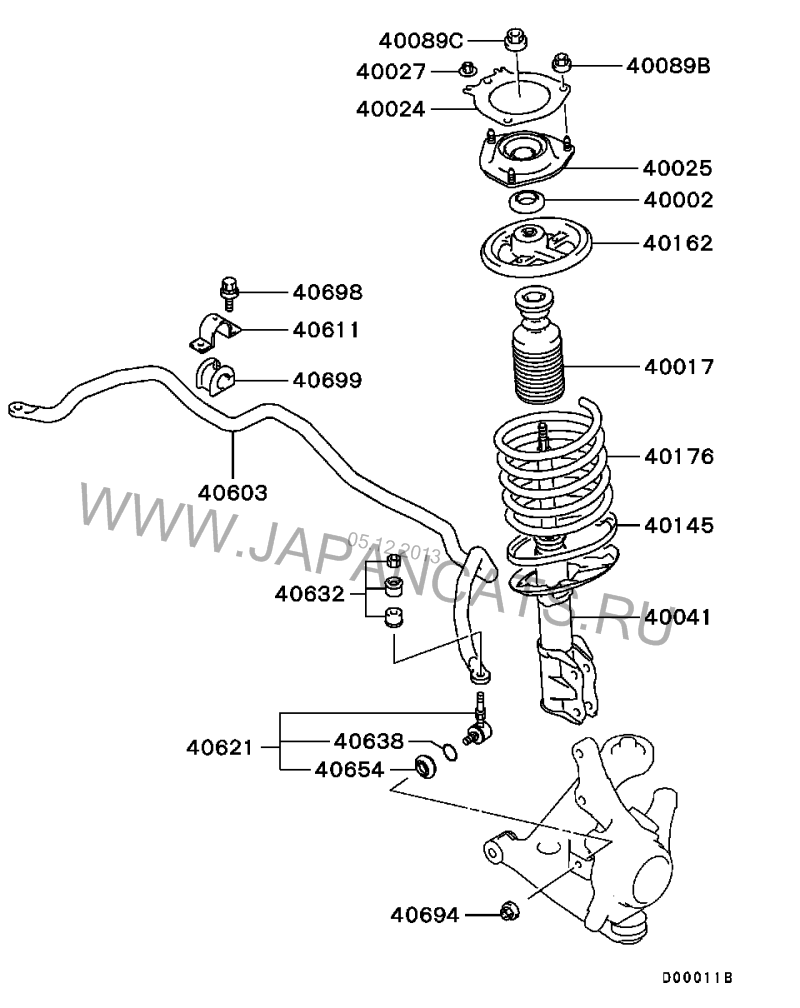 40089C
40027
40089B
40024
40025
40002
40162
40698
40611
40699
40017
40176
40603
40145
WWW.JAPANCATS.RU
05.12.2013
40632
40041
40621
40638
40654
40694
D00011B